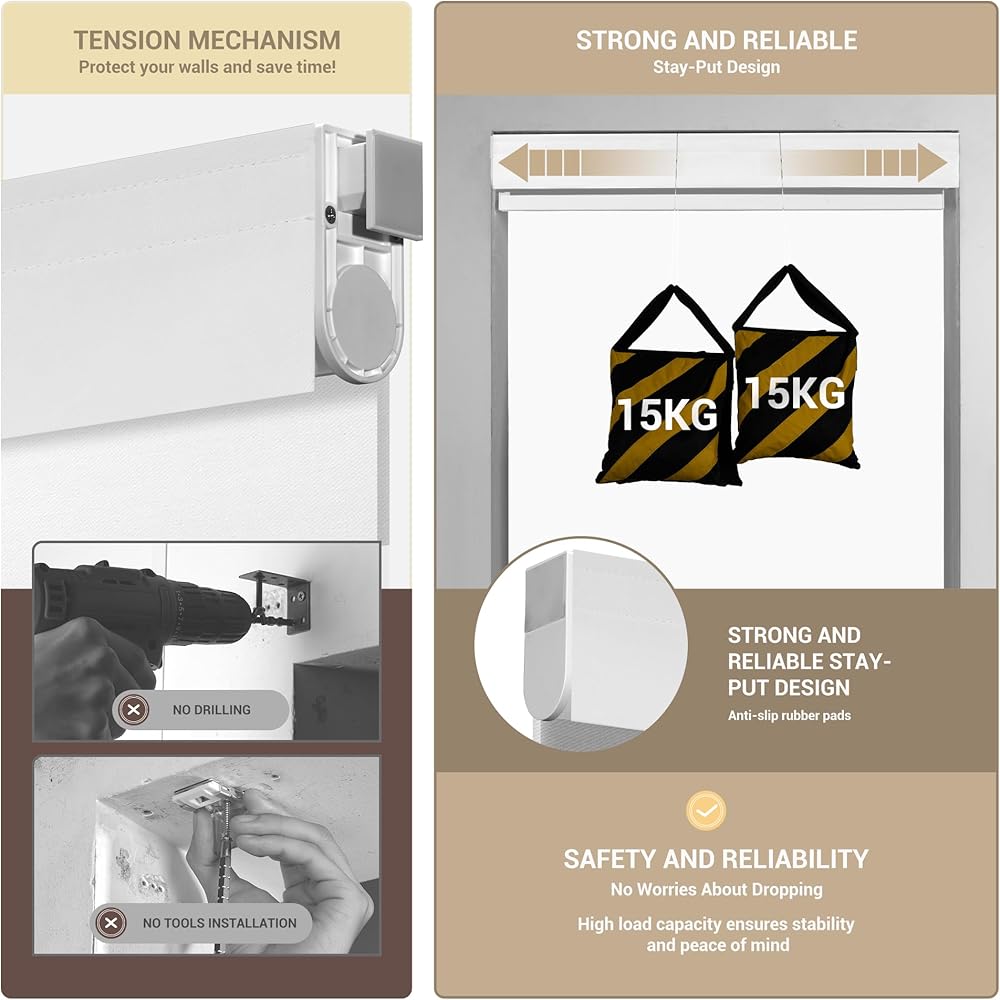 TENSION MECHANISM
Protect your walls and save time!

NO DRILLING

NO TOOLS INSTALLATION

STRONG AND RELIABLE
Stay-Put Design

15KG

15KG

STRONG AND RELIABLE STAY-PUT DESIGN
Anti-slip rubber pads

SAFETY AND RELIABILITY
No Worries About Dropping

High load capacity ensures stability and peace of mind