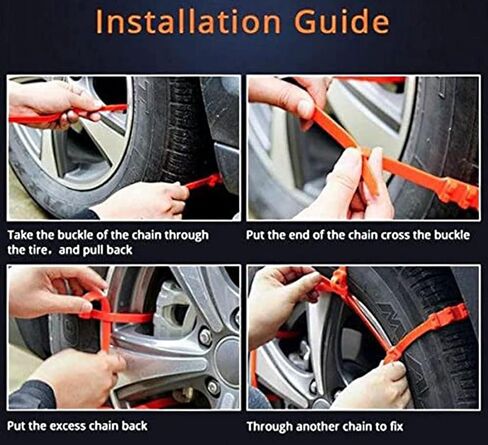 Installation Guide

Take the buckle of the chain through the tire， and pull back

Put the end of the chain cross the buckle

Put the excess chain back

Through another chain to fix