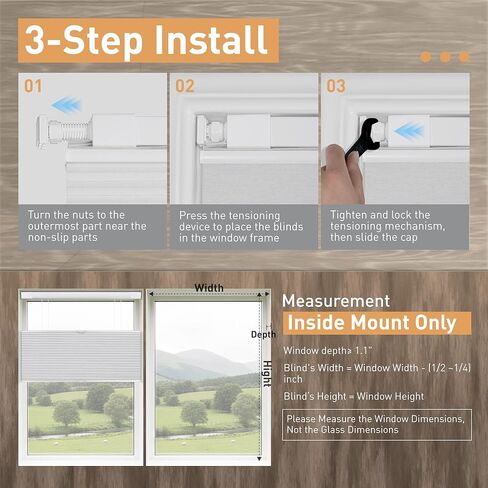 3-Step Install

01

Turn the nuts to the outermost part near the non-slip parts

02

Press the tensioning device to place the blinds in the window frame

03

Tighten and lock the tensioning mechanism, then slide the cap

Width

Depth

Hight

Measurement

Inside Mount Only

Window depth≥ 1.1"

Blind's Width = Window Width - (1/2 ~1/4) inch

Blind's Height = Window Height

Please Measure the Window Dimensions, Not the Glass Dimensions