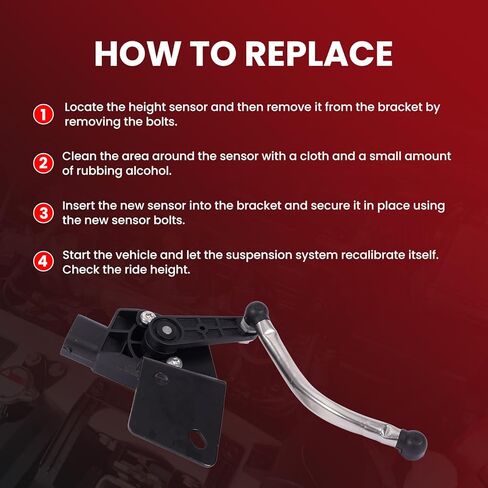 HOW TO REPLACE

1 Locate the height sensor and then remove it from the bracket by removing the bolts.

2 Clean the area around the sensor with a cloth and a small amount of rubbing alcohol.

3 Insert the new sensor into the bracket and secure it in place using the new sensor bolts.

4 Start the vehicle and let the suspension system recalibrate itself. Check the ride height.