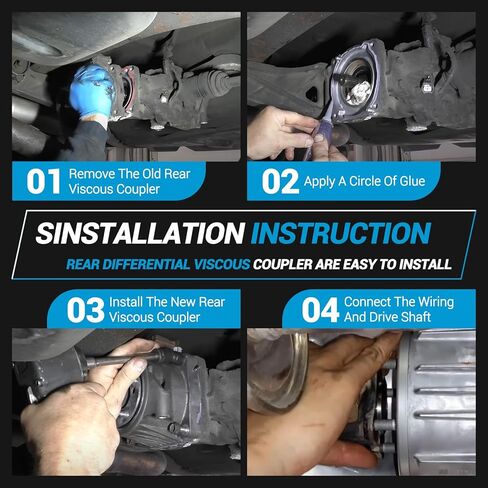 01 Remove The Old Rear Viscous Coupler

02 Apply A Circle Of Glue

SINSTALLATION INSTRUCTION

REAR DIFFERENTIAL VISCOUS COUPLER ARE EASY TO INSTALL

03 Install The New Rear Viscous Coupler

04 Connect The Wiring And Drive Shaft