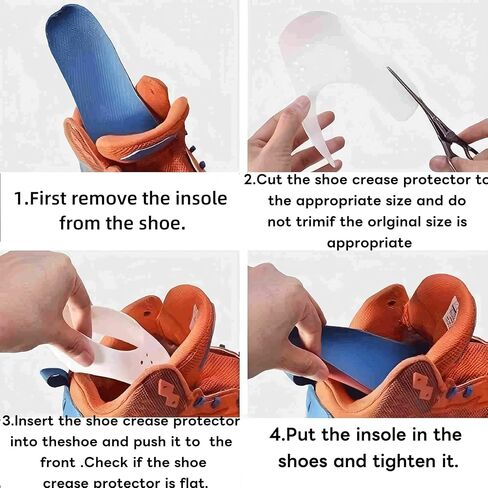 1.First remove the insole from the shoe.

2.Cut the shoe crease protector to the appropriate size and do not trimif the orlginal size is appropriate

3.Insert the shoe crease protector into theshoe and push it to the front .Check if the shoe crease protector is flat.

4.Put the insole in the shoes and tighten it.