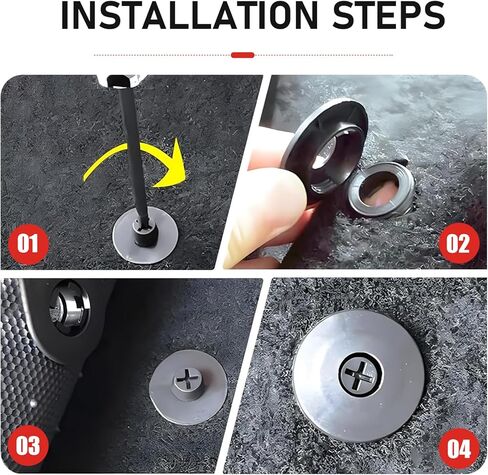 INSTALLATION STEPS

01

02

03

04