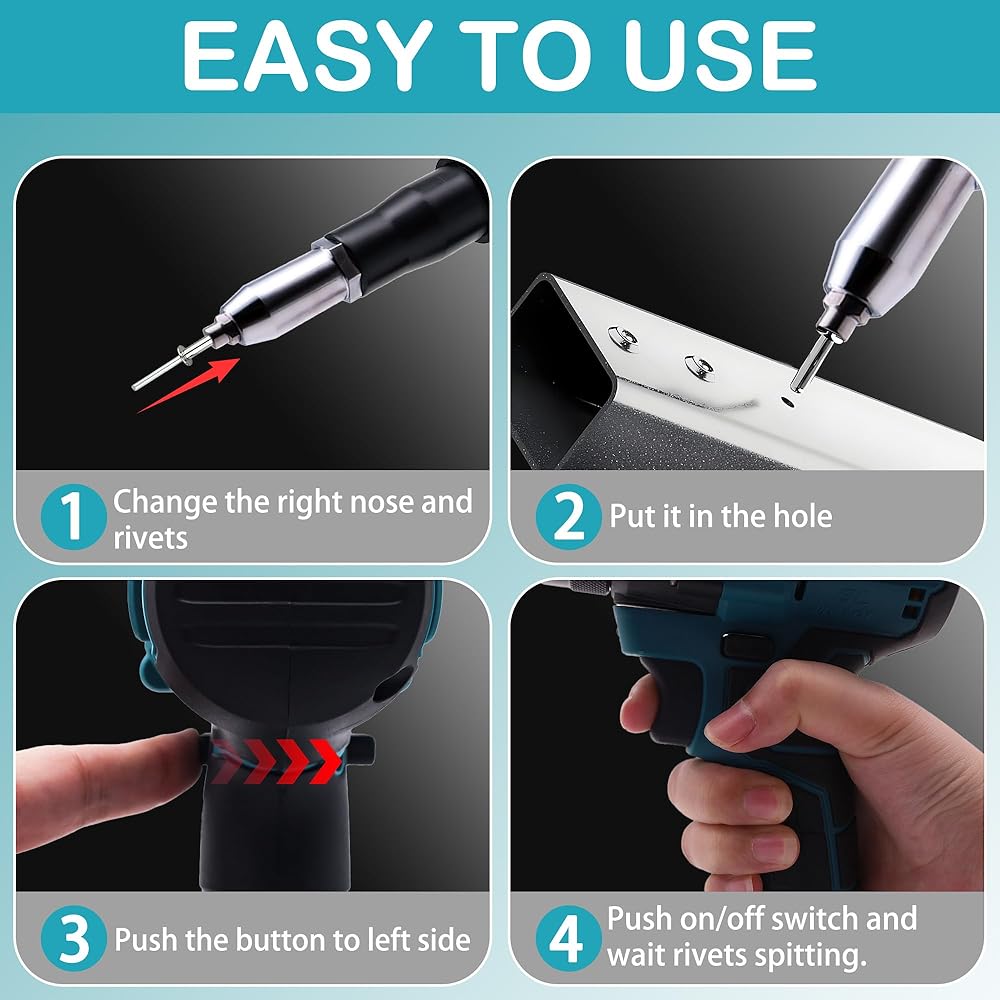 EASY TO USE

1 Change the right nose and rivets

2 Put it in the hole

3 Push the button to left side

4 Push on/off switch and wait rivets spitting.