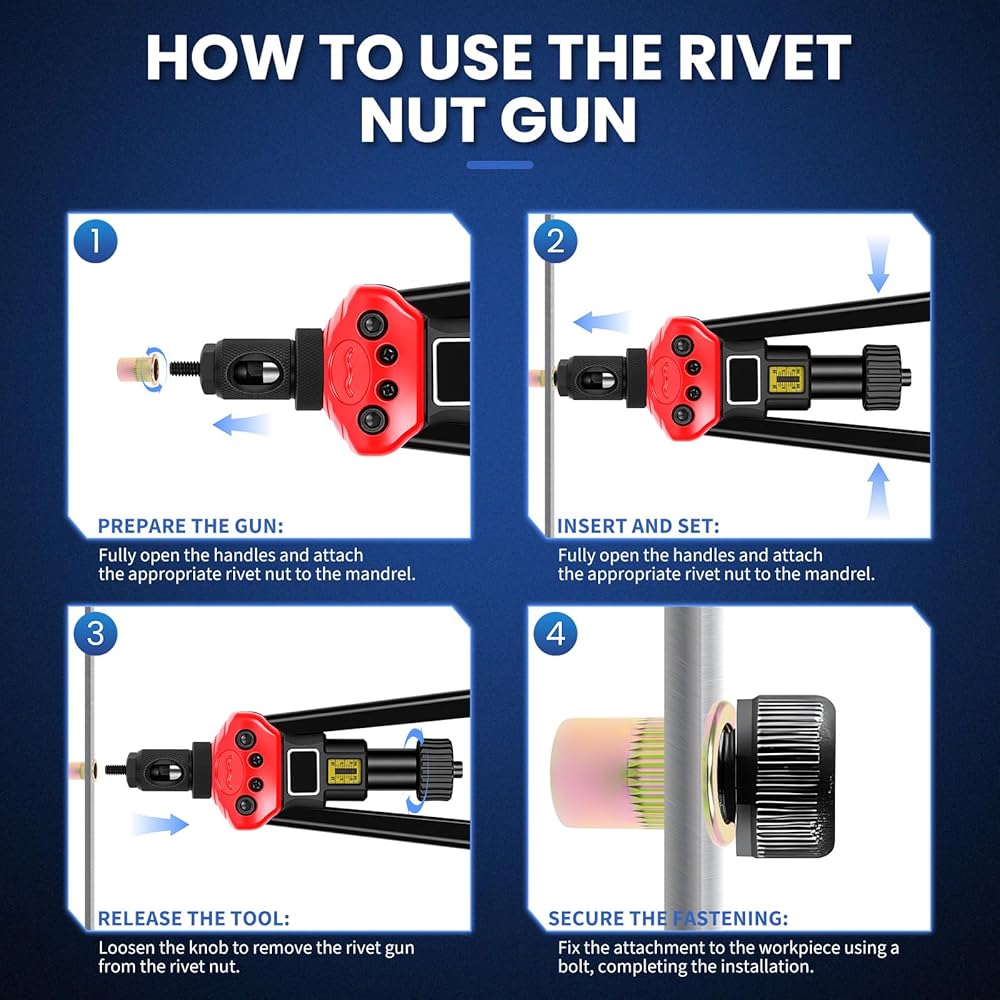 HOW TO USE THE RIVET NUT GUN

1

PREPARE THE GUN:

Fully open the handles and attach the appropriate rivet nut to the mandrel.

2

INSERT AND SET:

Fully open the handles and attach the appropriate rivet nut to the mandrel.

3

RELEASE THE TOOL:

Loosen the knob to remove the rivet gun from the rivet nut.

4

SECURE THE FASTENING:

Fix the attachment to the workpiece using a bolt, completing the installation.