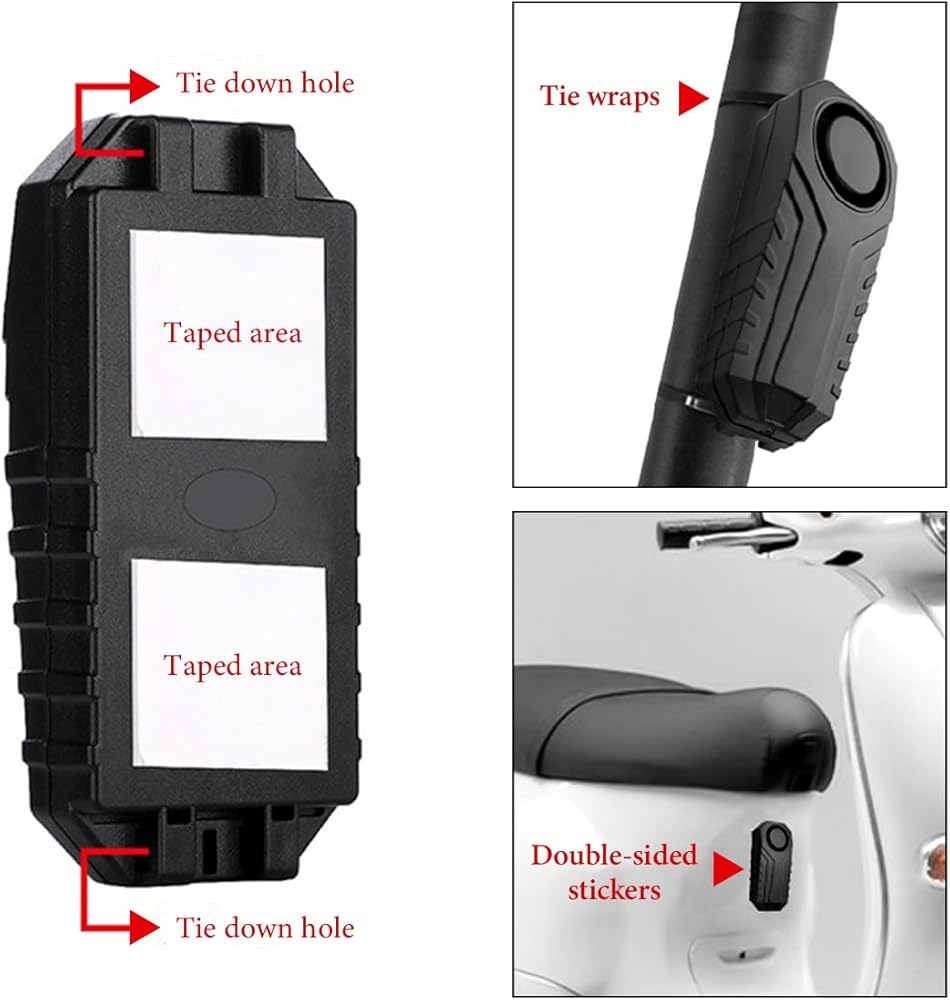 Tie down hole

Taped area

Taped area

Tie down hole

Tie wraps

Double-sided stickers