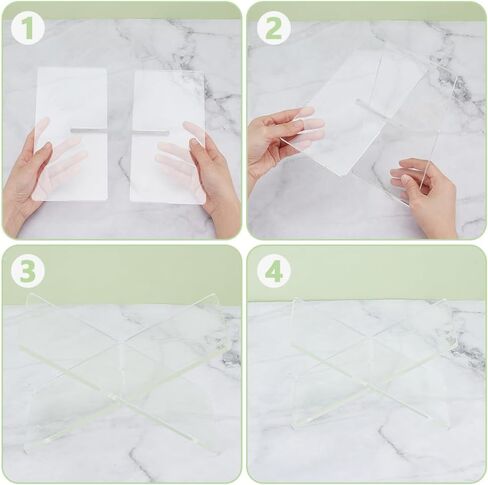 1

2

3

4