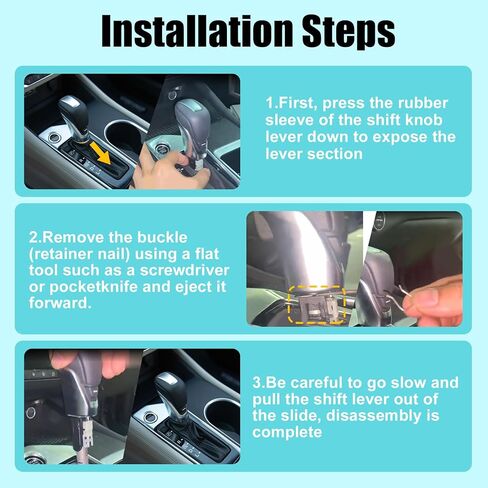 Installation Steps

1.First, press the rubber sleeve of the shift knob lever down to expose the lever section

2.Remove the buckle (retainer nail) using a flat tool such as a screwdriver or pocketknife and eject it forward.

3.Be careful to go slow and pull the shift lever out of the slide, disassembly is complete