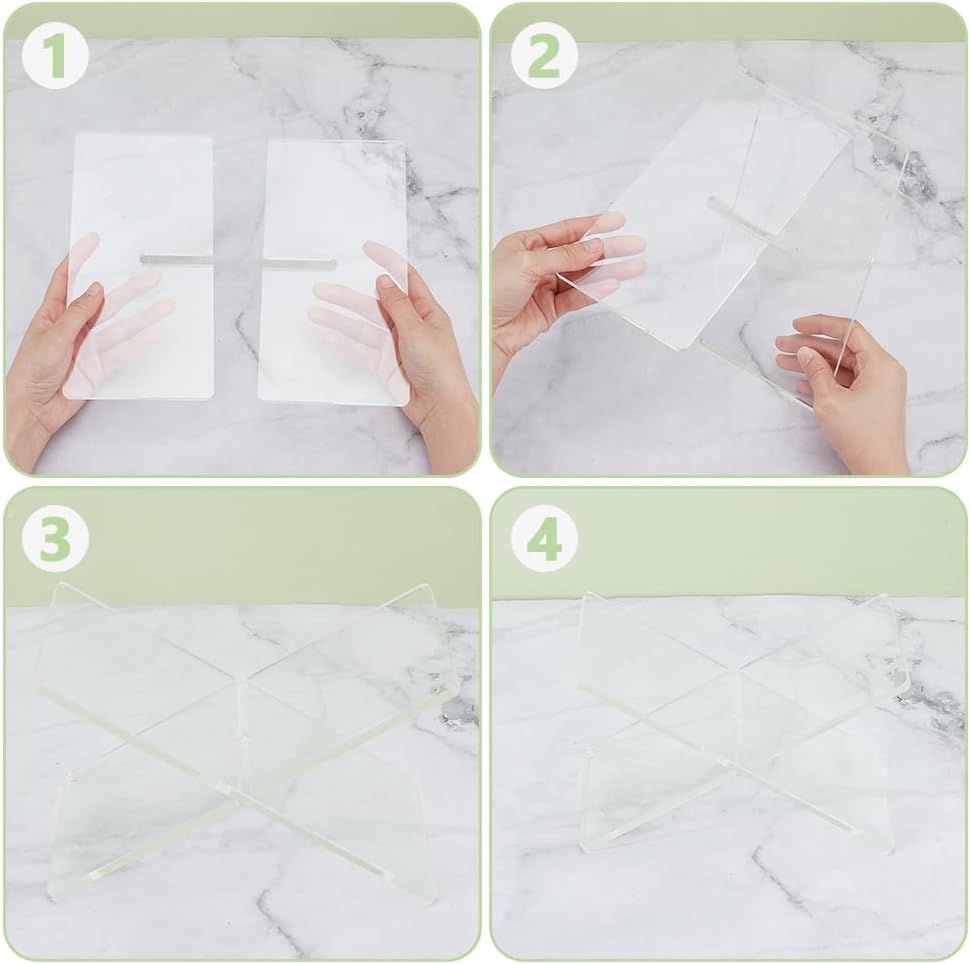 1

2

3

4