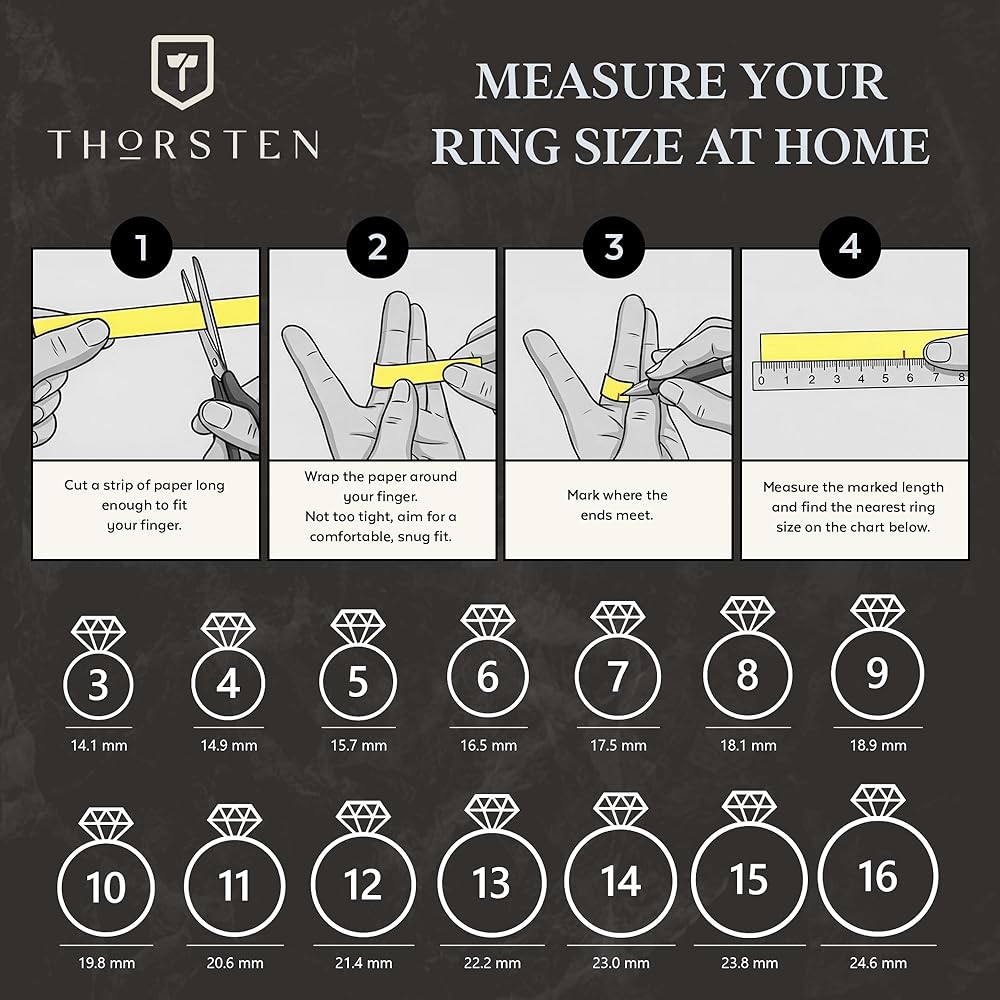 THORSTEN

MEASURE YOUR RING SIZE AT HOME

1
Cut a strip of paper long enough to fit your finger.

2
Wrap the paper around your finger. Not too tight, aim for a comfortable, snug fit.

3
Mark where the ends meet.

4
0 1 2 3 4 5 6 7 8
Measure the marked length and find the nearest ring size on the chart below.

3
14.1 mm
4
14.9 mm
5
15.7 mm
6
16.5 mm
7
17.5 mm
8
18.1 mm
9
18.9 mm

10
19.8 mm
11
20.6 mm
12
21.4 mm
13
22.2 mm
14
23.0 mm
15
23.8 mm
16
24.6 mm