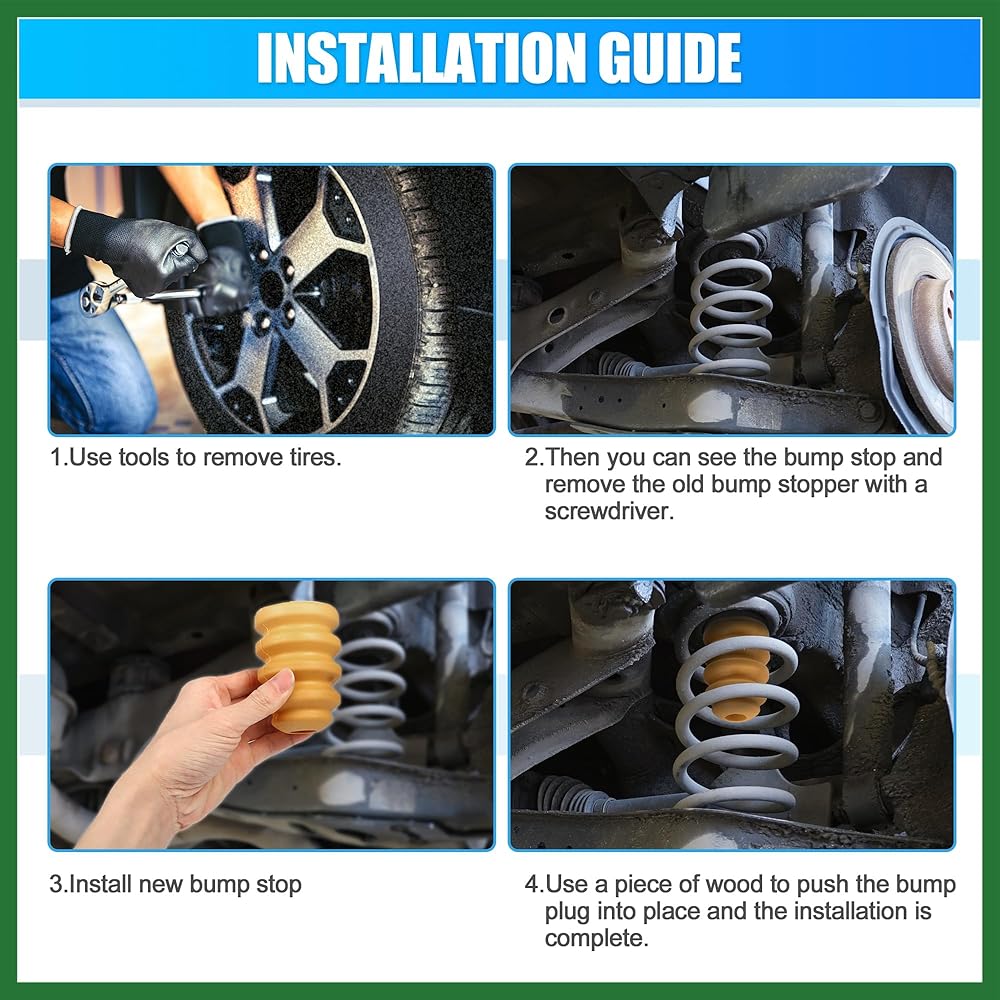 INSTALLATION GUIDE

1.Use tools to remove tires.

2.Then you can see the bump stop and remove the old bump stopper with a screwdriver.

3.Install new bump stop

4.Use a piece of wood to push the bump plug into place and the installation is complete.