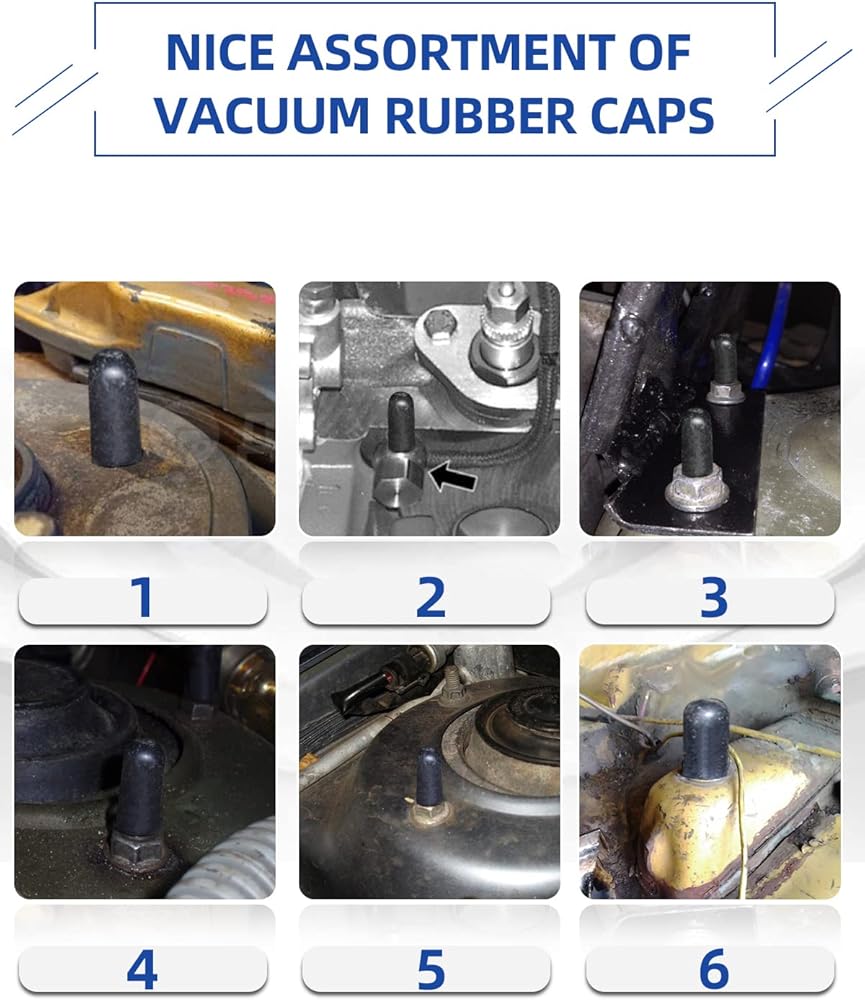 NICE ASSORTMENT OF VACUUM RUBBER CAPS

1

2

3

4

5

6