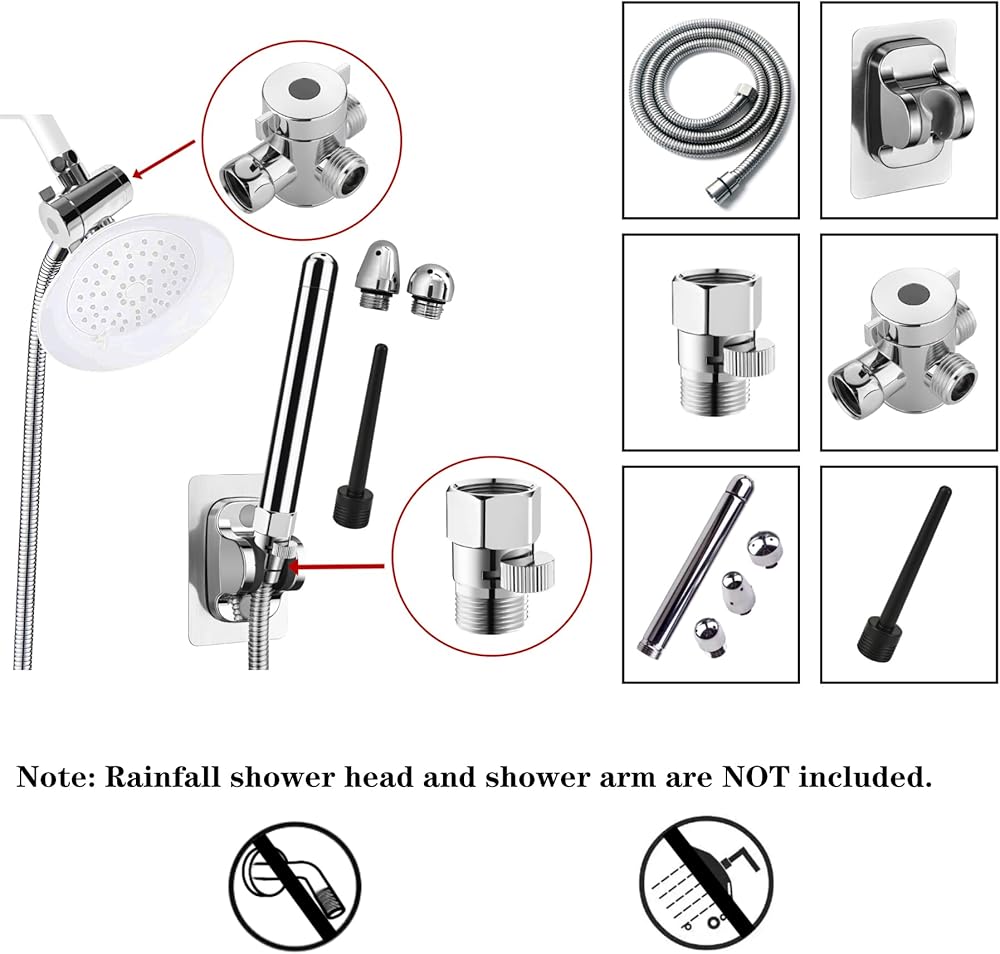 Note: Rainfall shower head and shower arm are NOT included.