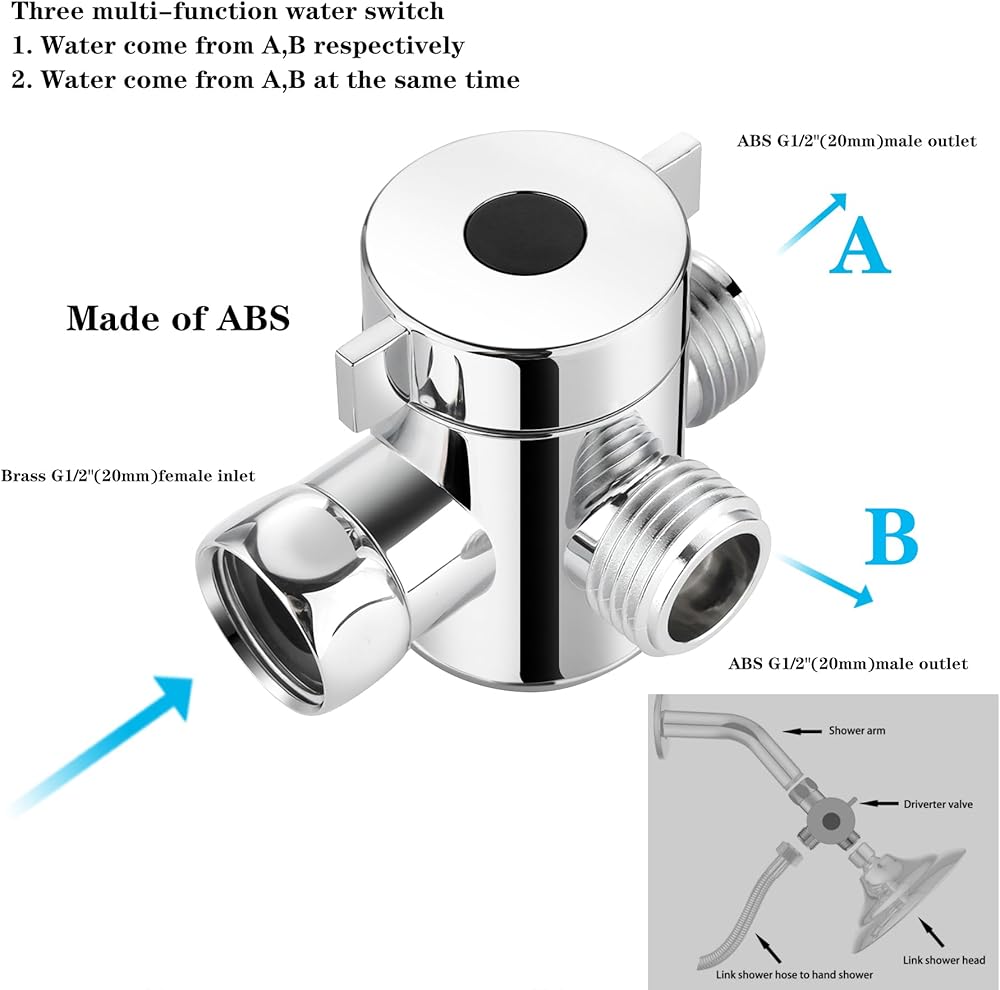 Three multi-function water switch
1. Water come from A,B respectively
2. Water come from A,B at the same time

ABS G1/2"(20mm)male outlet

A

Made of ABS

Brass G1/2"(20mm)female inlet

B

ABS G1/2"(20mm)male outlet

Shower arm

Driverter valve

Link shower hose to hand shower

Link shower head