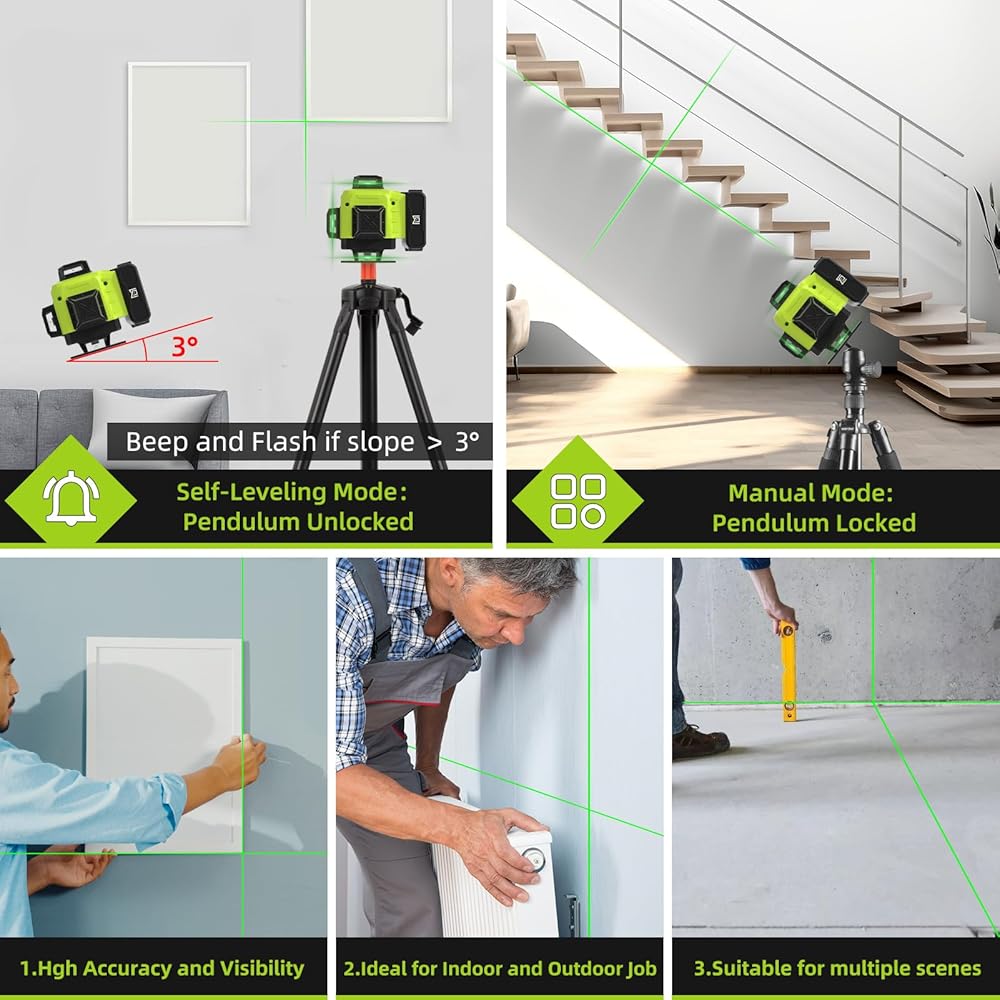 3°

Beep and Flash if slope > 3°

Self-Leveling Mode:
Pendulum Unlocked

Manual Mode:
Pendulum Locked

1.Hgh Accuracy and Visibility

2.Ideal for Indoor and Outdoor Job

3.Suitable for multiple scenes