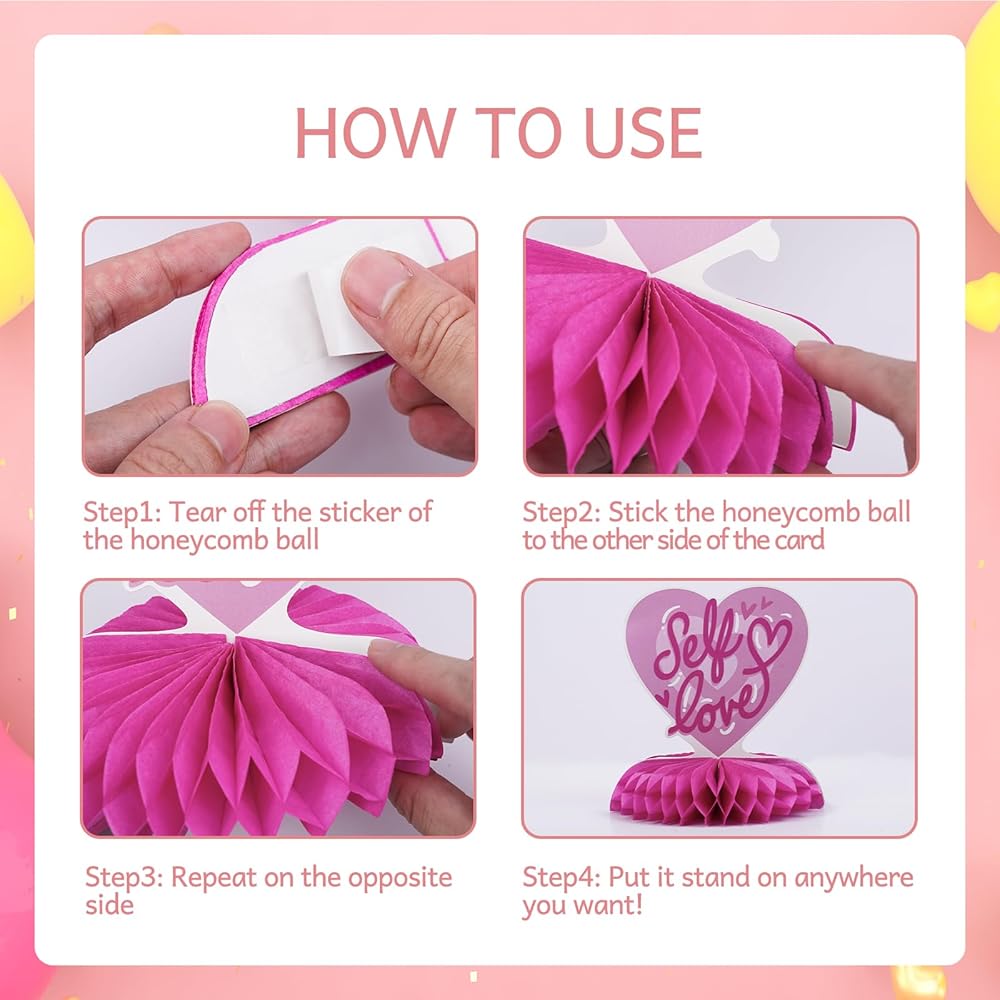 HOW TO USE

Step1: Tear off the sticker of the honeycomb ball

Step2: Stick the honeycomb ball to the other side of the card

Step3: Repeat on the opposite side

Self love

Step4: Put it stand on anywhere you want!