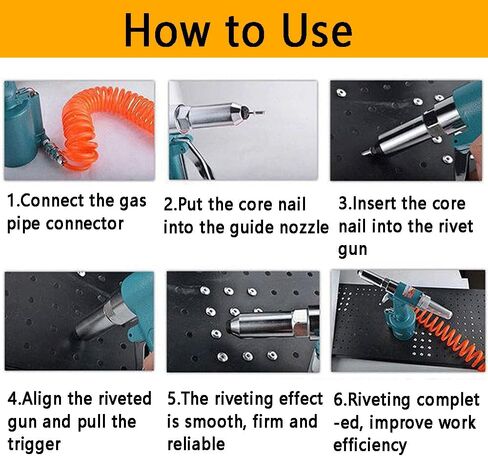 How to Use

1.Connect the gas pipe connector

2.Put the core nail into the guide nozzle

3.Insert the core nail into the rivet gun

4.Align the riveted gun and pull the trigger

5.The riveting effect is smooth, firm and reliable

6.Riveting completed, improve work efficiency