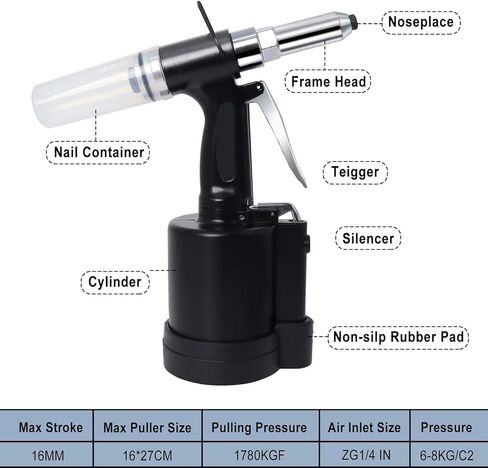 Noseplace

Frame Head

Nail Container

Teigger

Silencer

Cylinder

Non-silp Rubber Pad

| Max Stroke | Max Puller Size | Pulling Pressure | Air Inlet Size | Pressure |
|---|---|---|---|---|
| 16MM | 16*27CM | 1780KGF | ZG1/4 IN | 6-8KG/C2 |