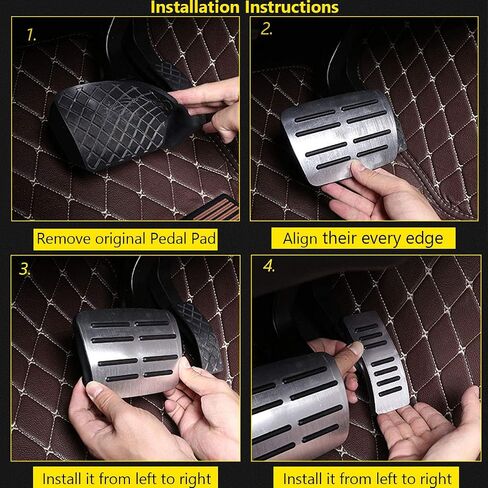 Installation Instructions

1.

Remove original Pedal Pad

2.

Align their every edge

3.

Install it from left to right

4.

Install it from left to right