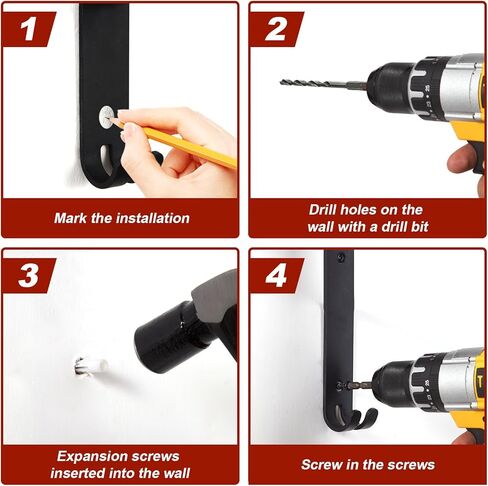 1

Mark the installation

2

Drill holes on the wall with a drill bit

3

Expansion screws inserted into the wall

4

Screw in the screws