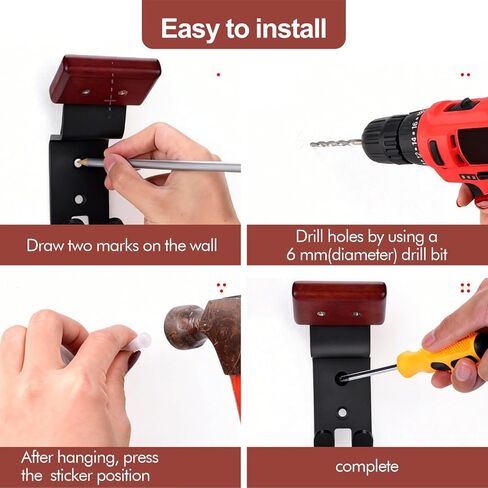 Easy to install

Draw two marks on the wall

Drill holes by using a 6 mm(diameter) drill bit

After hanging, press the sticker position

complete