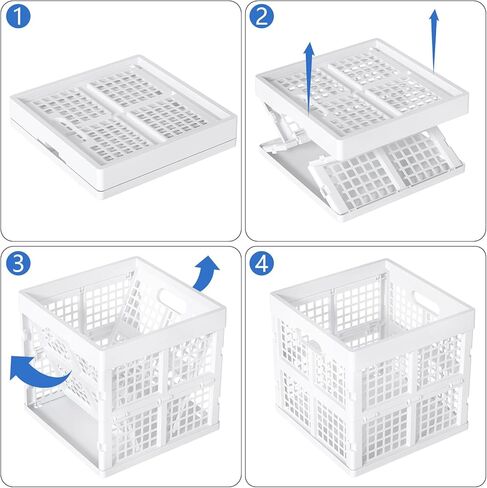 1

2

3

4