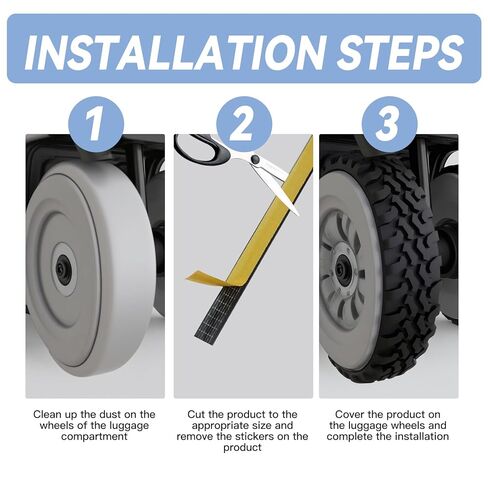 INSTALLATION STEPS

1

Clean up the dust on the wheels of the luggage compartment

2

Cut the product to the appropriate size and remove the stickers on the product

3

Cover the product on the luggage wheels and complete the installation