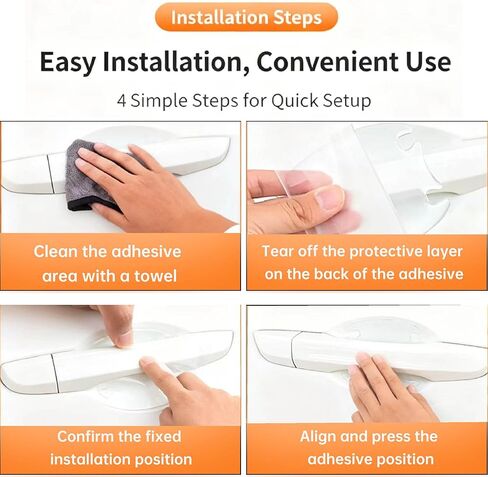 Installation Steps

Easy Installation, Convenient Use

4 Simple Steps for Quick Setup

Clean the adhesive area with a towel

Tear off the protective layer on the back of the adhesive

Confirm the fixed installation position

Align and press the adhesive position