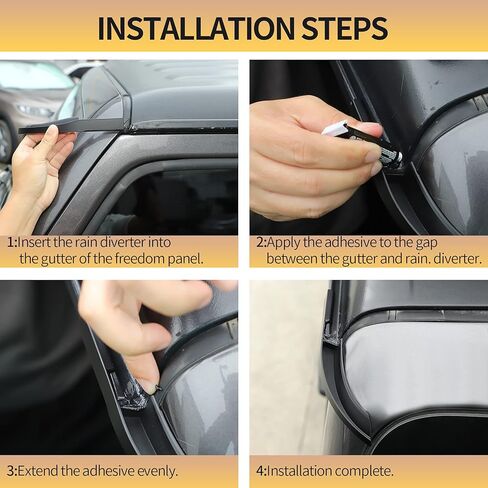 INSTALLATION STEPS

1:Insert the rain diverter into the gutter of the freedom panel.

2:Apply the adhesive to the gap between the gutter and rain. diverter.

3:Extend the adhesive evenly.

4:Installation complete.