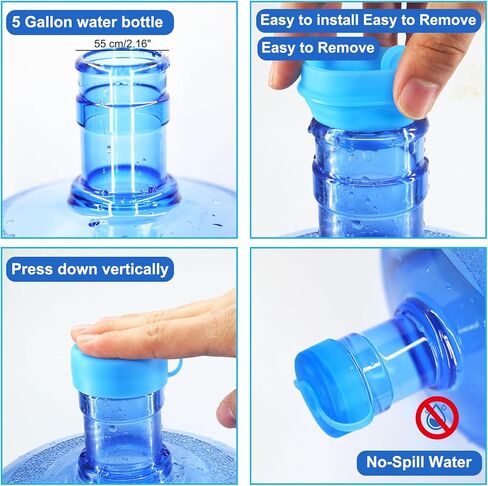 5 Gallon water bottle

55 cm/2.16"

Easy to install Easy to Remove

Easy to Remove

Press down vertically

No-Spill Water