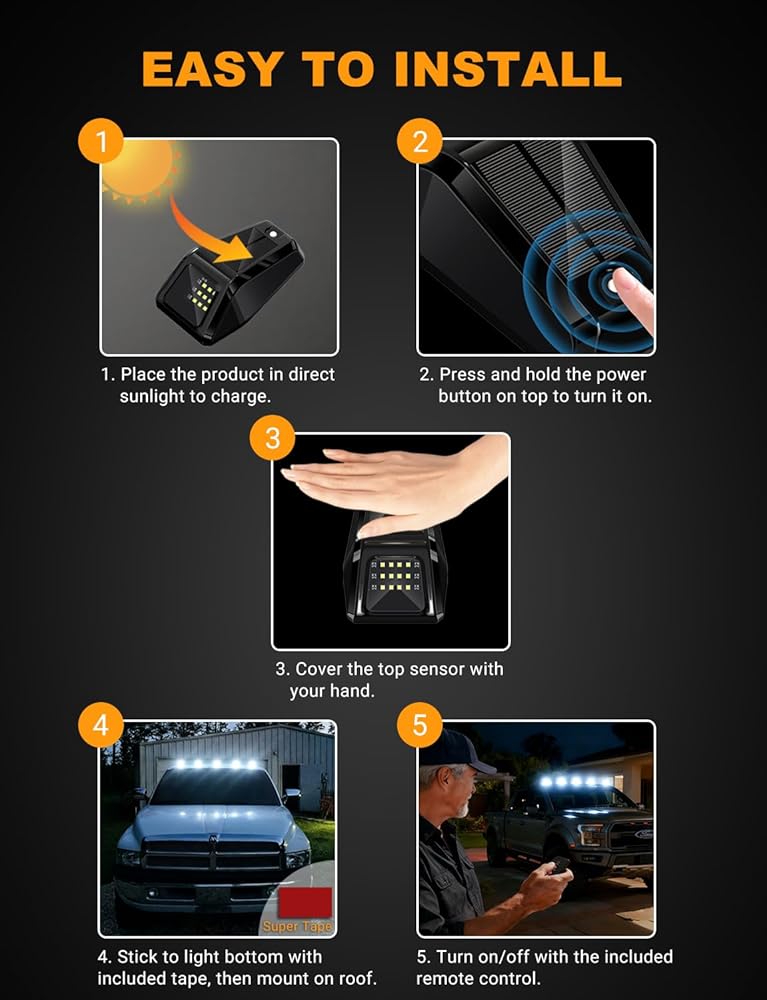 EASY TO INSTALL

1

1. Place the product in direct sunlight to charge.

2

2. Press and hold the power button on top to turn it on.

3

3. Cover the top sensor with your hand.

4

Super Tape

4. Stick to light bottom with included tape, then mount on roof.

5

5. Turn on/off with the included remote control.