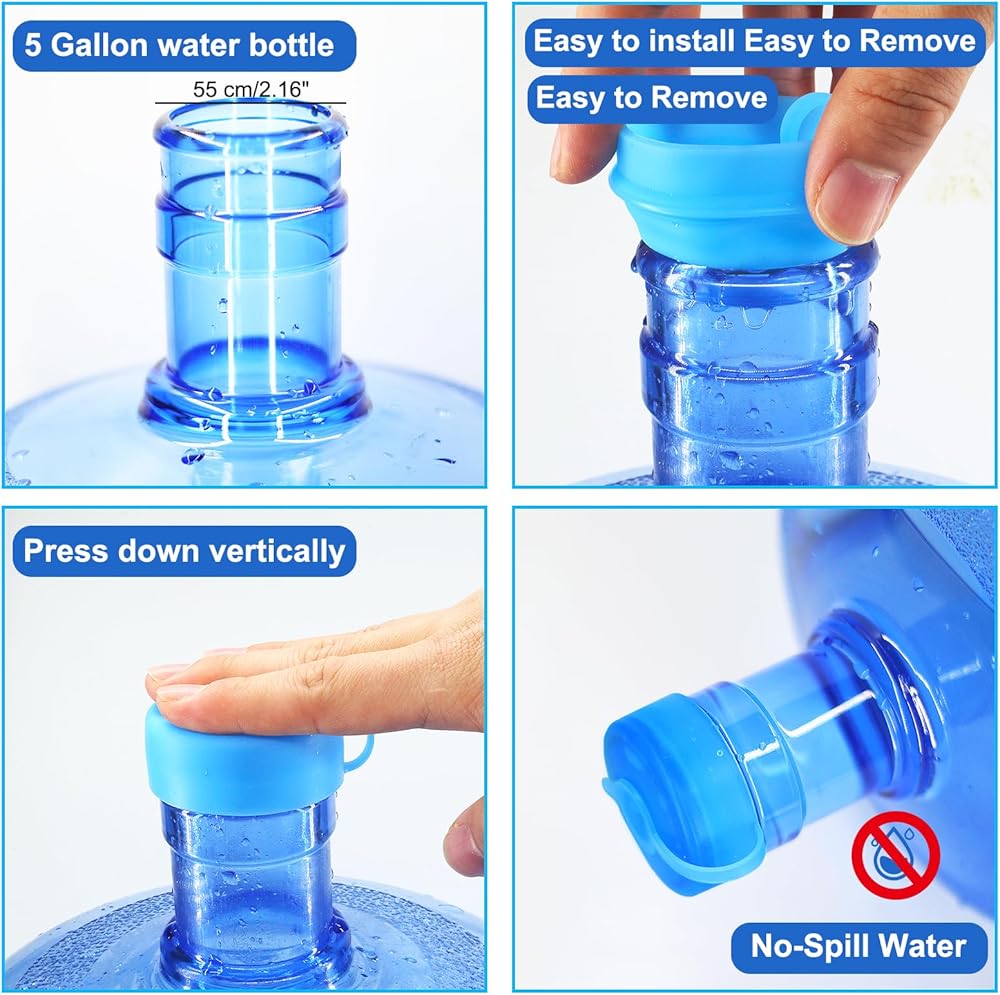 5 Gallon water bottle

55 cm/2.16"

Easy to install Easy to Remove

Easy to Remove

Press down vertically

No-Spill Water