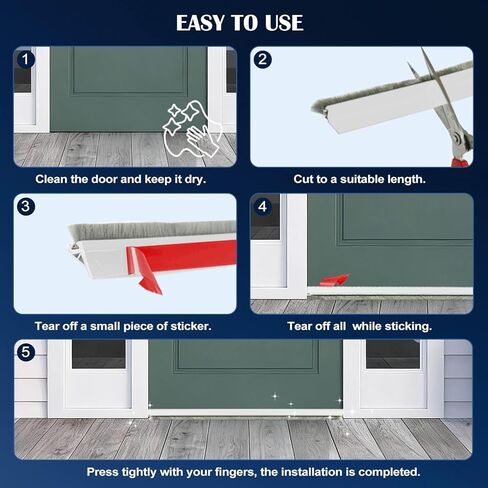 EASY TO USE

1

Clean the door and keep it dry.

2

Cut to a suitable length.

3

Tear off a small piece of sticker.

4

Tear off all  while sticking.

5

Press tightly with your fingers, the installation is completed.