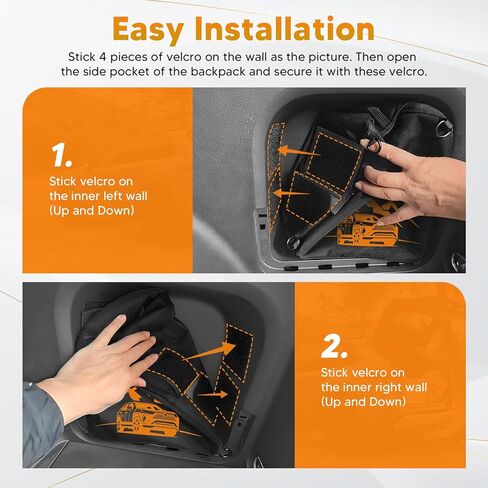 Easy Installation

Stick 4 pieces of velcro on the wall as the picture. Then open the side pocket of the backpack and secure it with these velcro.

1.

Stick velcro on the inner left wall (Up and Down)

2.

Stick velcro on the inner right wall (Up and Down)