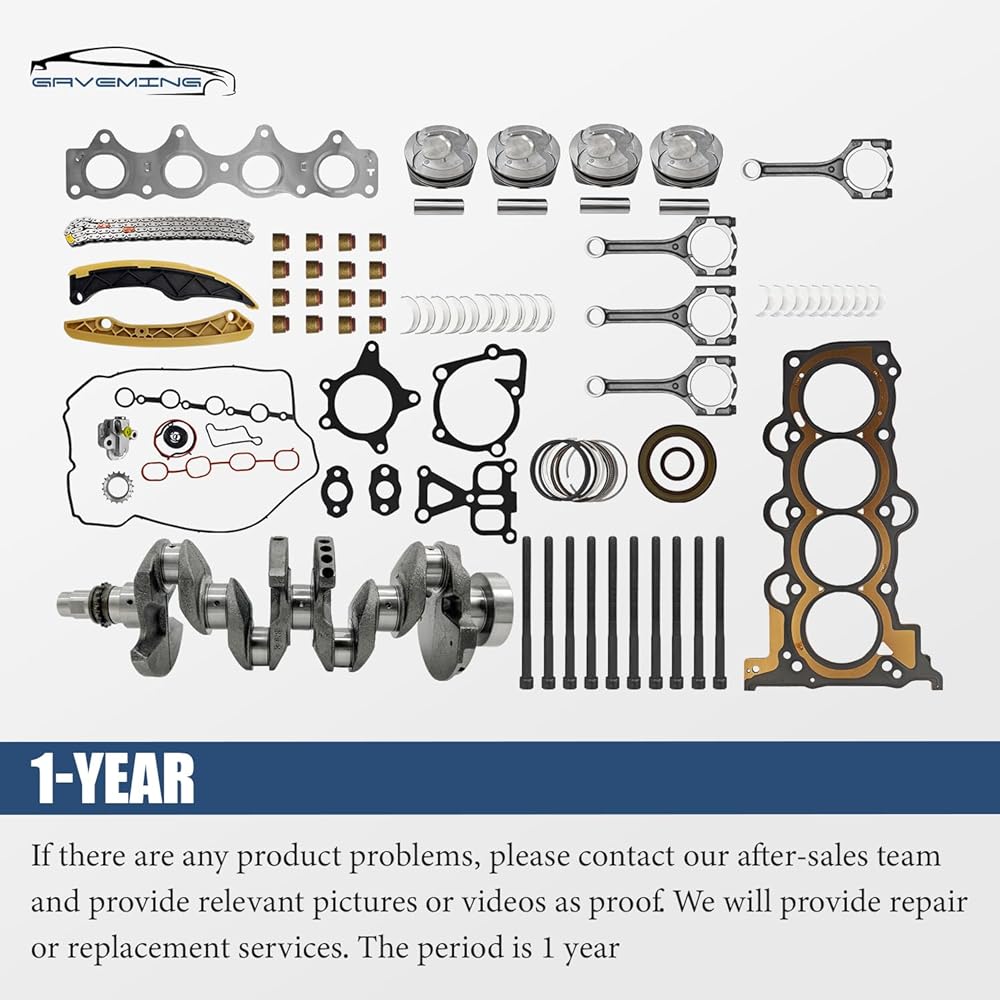 GAVEMING

1-YEAR

If there are any product problems, please contact our after-sales team and provide relevant pictures or videos as proof. We will provide repair or replacement services. The period is 1 year