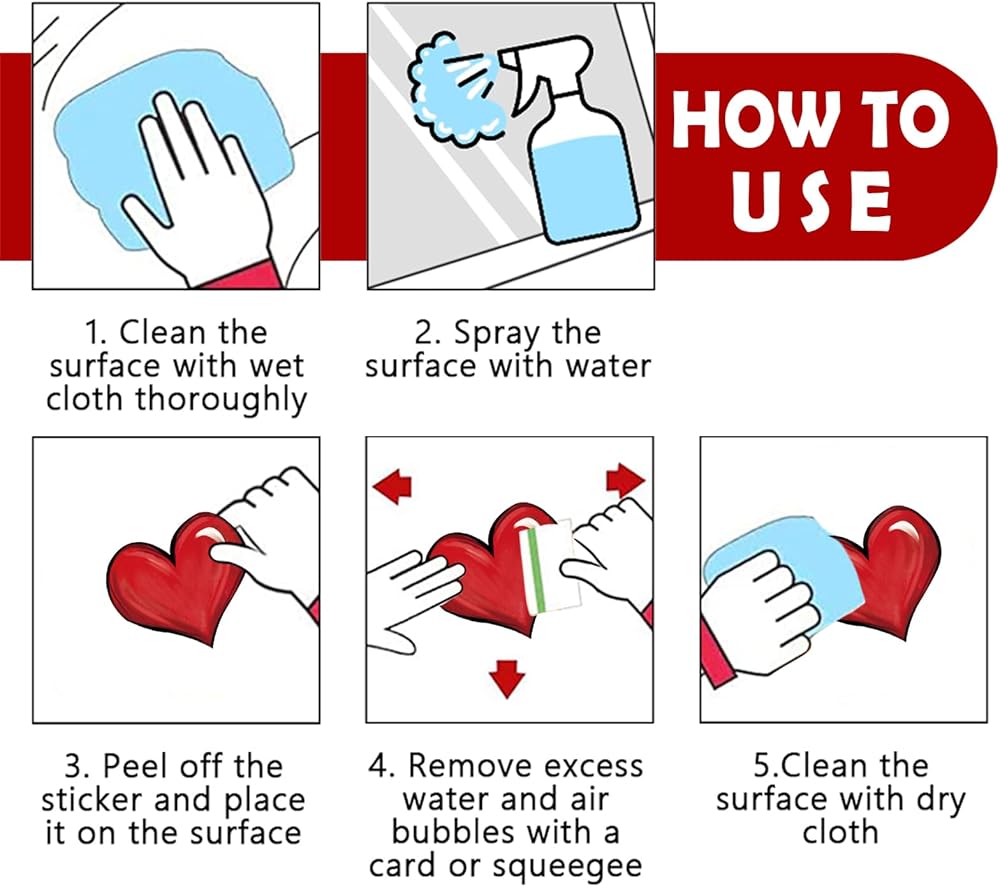 HOW TO USE

1. Clean the surface with wet cloth thoroughly

2. Spray the surface with water

3. Peel off the sticker and place it on the surface

4. Remove excess water and air bubbles with a card or squeegee

5.Clean the surface with dry cloth