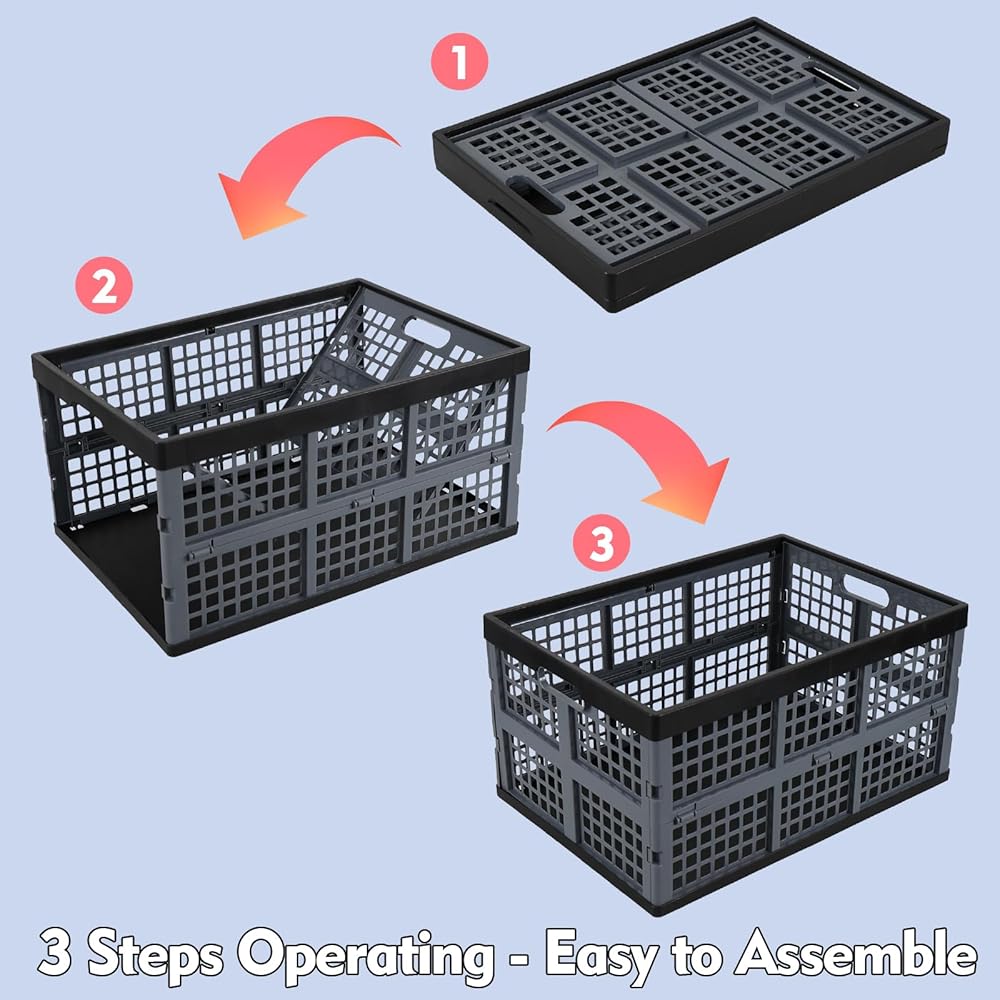 1

2

3

3 Steps Operating - Easy to Assemble