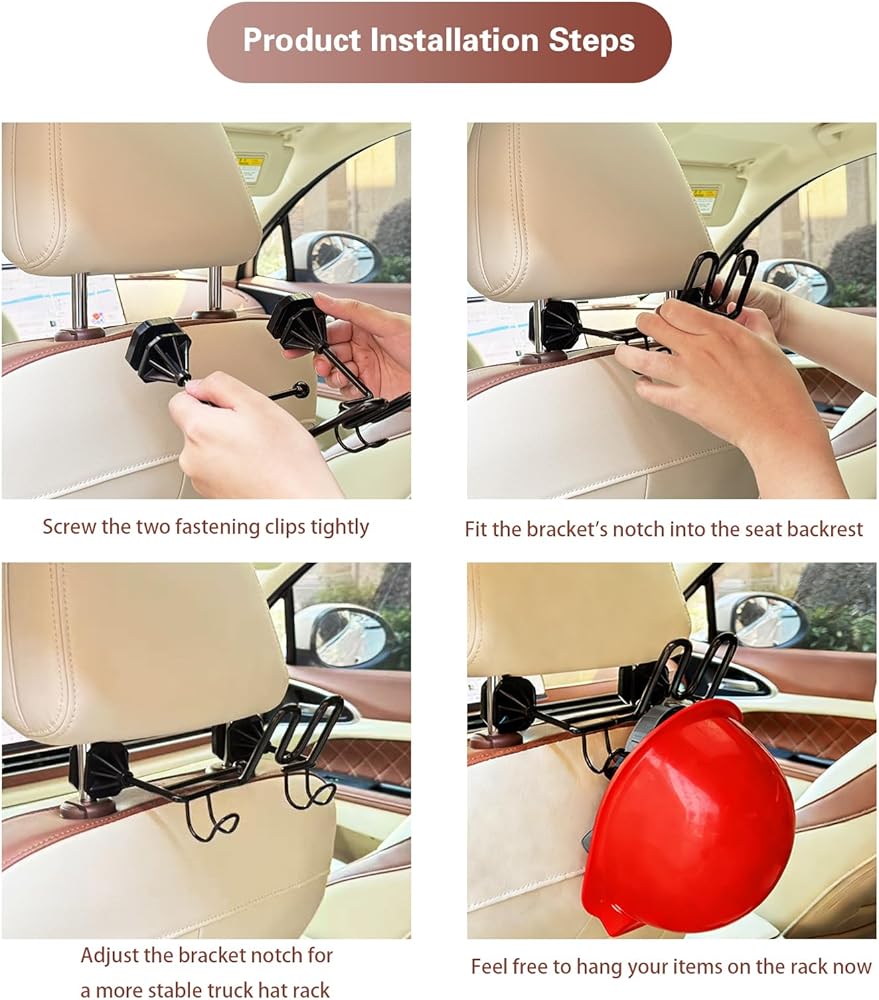 Product Installation Steps

Screw the two fastening clips tightly

Fit the bracket's notch into the seat backrest

Adjust the bracket notch for a more stable truck hat rack

Feel free to hang your items on the rack now