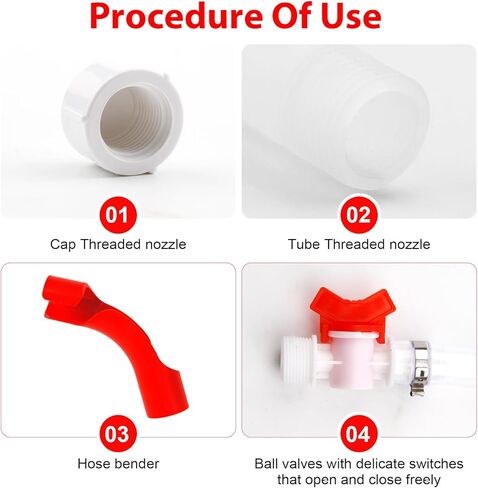 Procedure Of Use

01

Cap Threaded nozzle

02

Tube Threaded nozzle

03

Hose bender

04

Ball valves with delicate switches that open and close freely