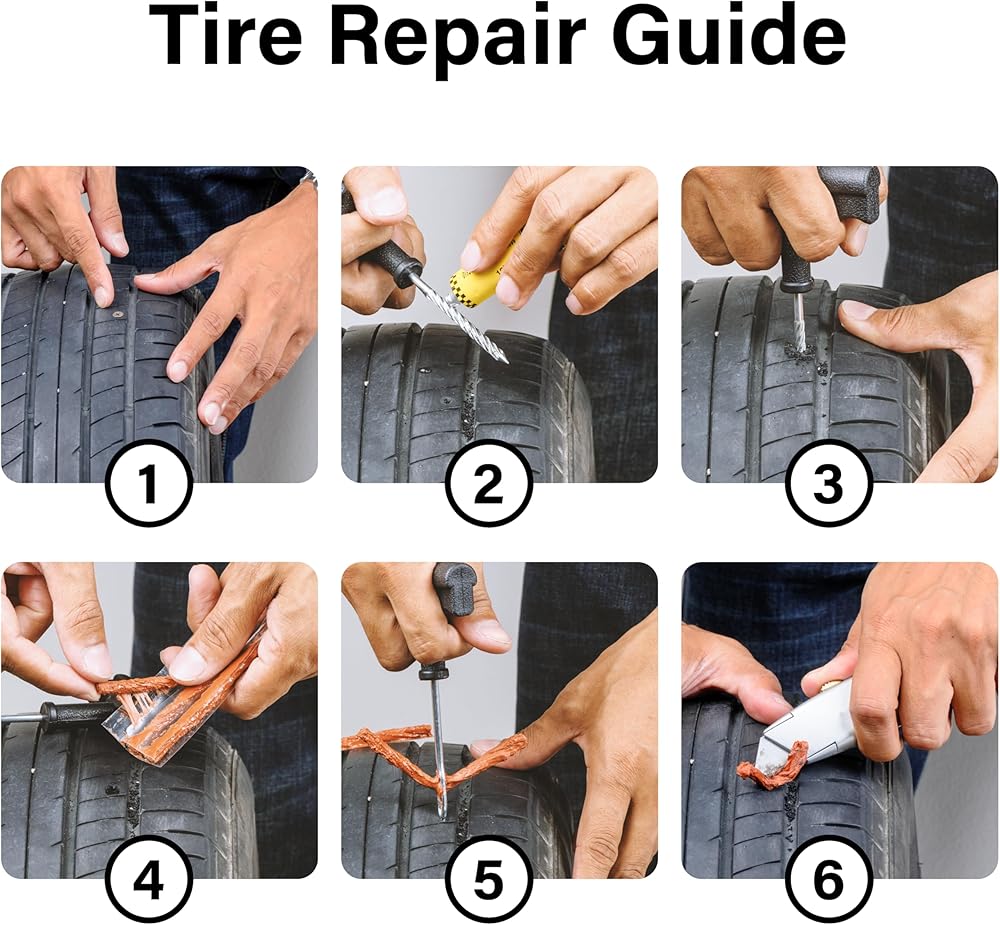 Tire Repair Guide

1

2

3

4

5

6