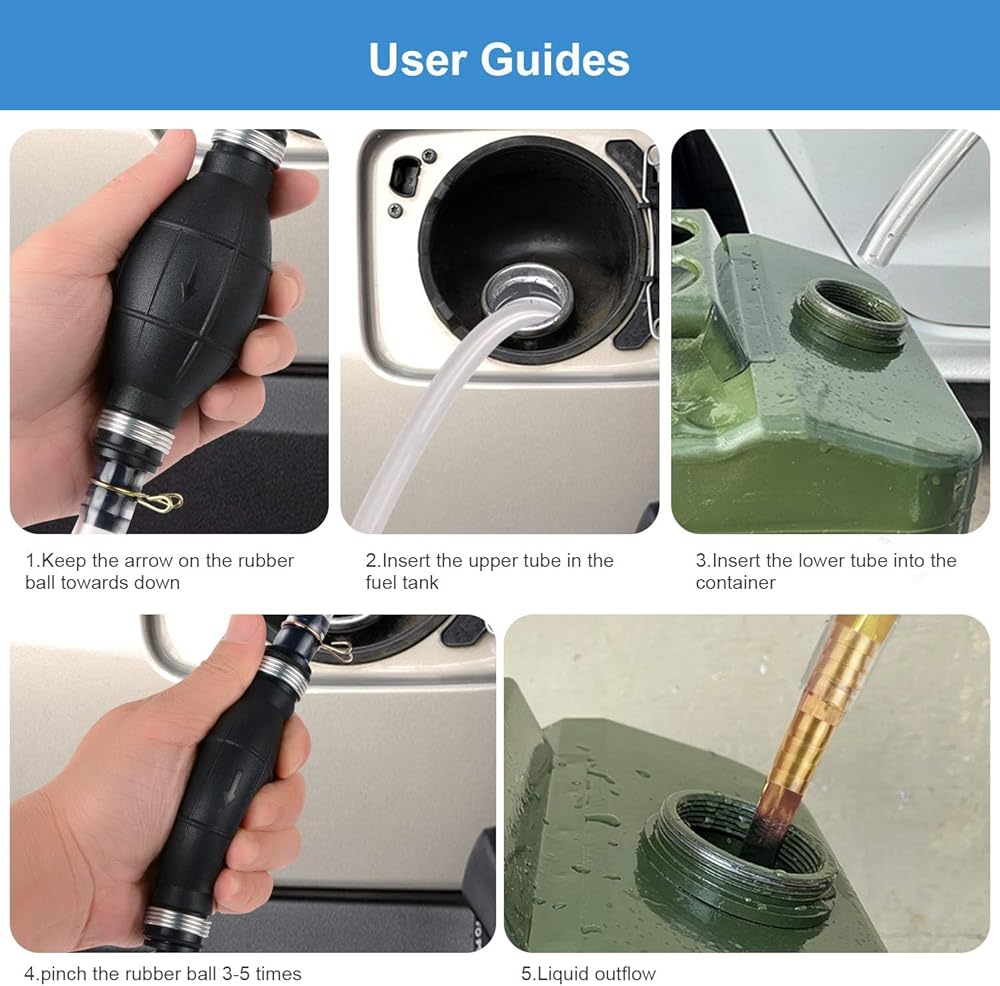 User Guides

1.Keep the arrow on the rubber ball towards down

2.Insert the upper tube in the fuel tank

3.Insert the lower tube into the container

4.pinch the rubber ball 3-5 times

5.Liquid outflow