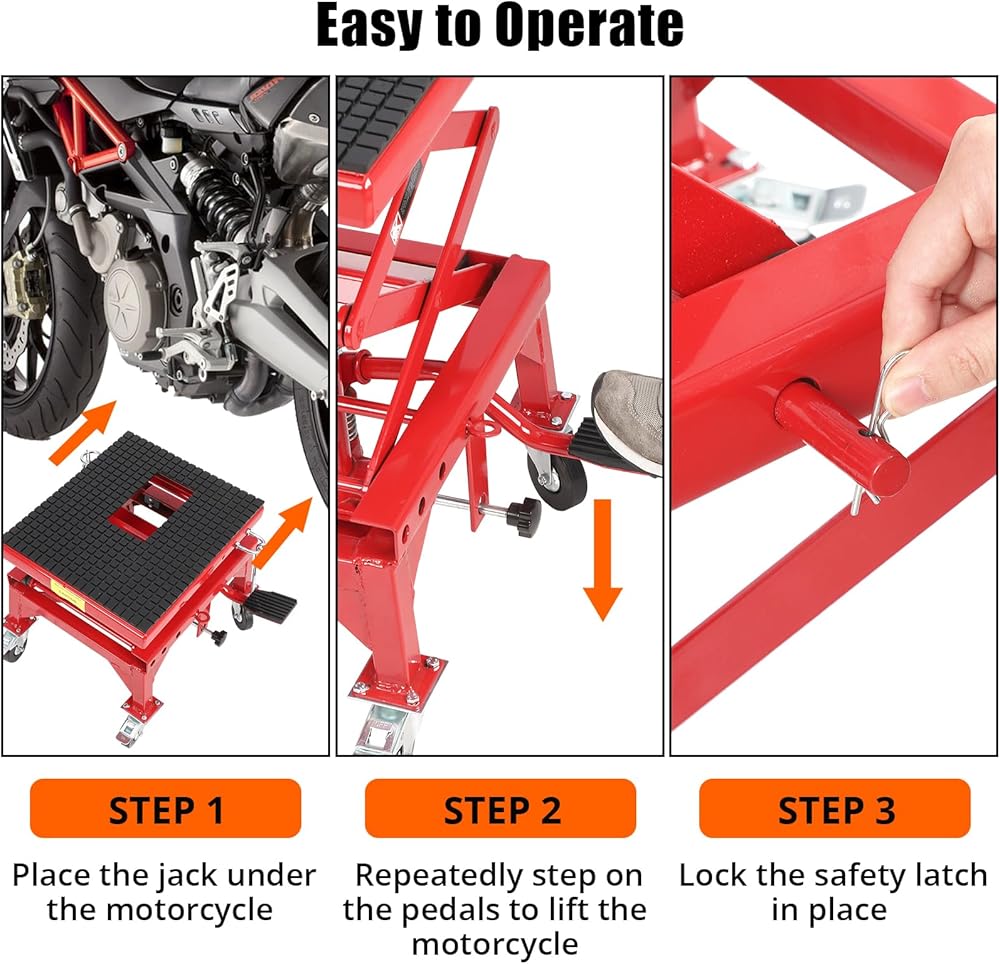 Easy to Operate

STEP 1

Place the jack under the motorcycle

STEP 2

Repeatedly step on the pedals to lift the motorcycle

STEP 3

Lock the safety latch in place