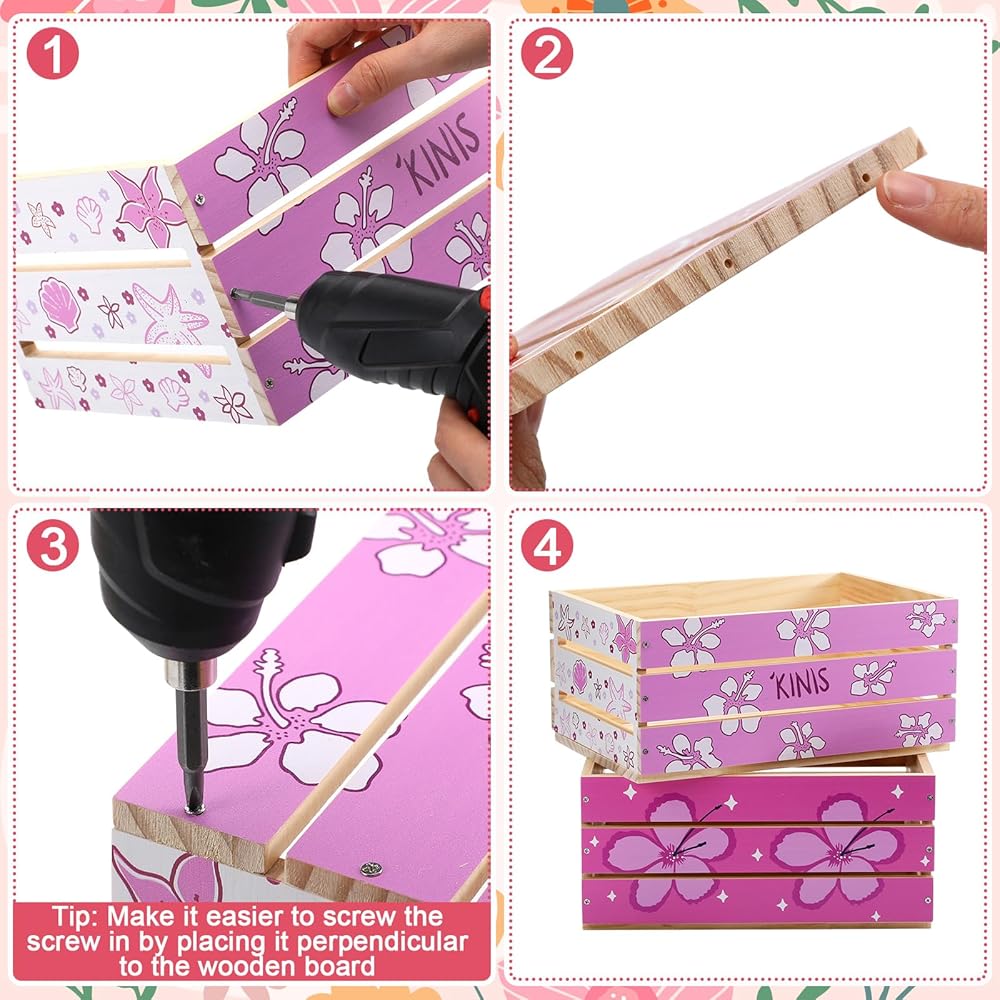 1

'KINIS

2

3

Tip: Make it easier to screw the screw in by placing it perpendicular to the wooden board

4

'KINIS