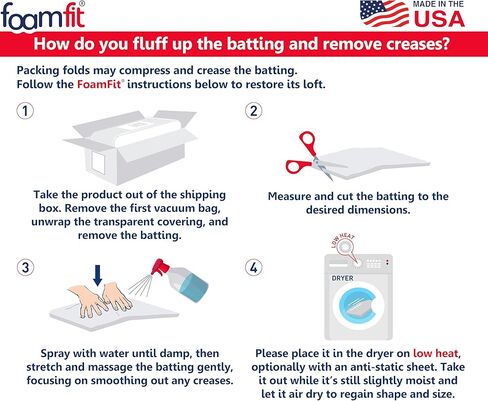 foamfit®

MADE IN THE USA

How do you fluff up the batting and remove creases?

Packing folds may compress and crease the batting. Follow the FoamFit® instructions below to restore its loft.

1

Take the product out of the shipping box. Remove the first vacuum bag, unwrap the transparent covering, and remove the batting.

2

Measure and cut the batting to the desired dimensions.

3

Spray with water until damp, then stretch and massage the batting gently, focusing on smoothing out any creases.

4

LOW HEAT

DRYER

Please place it in the dryer on low heat, optionally with an anti-static sheet. Take it out while it's still slightly moist and let it air dry to regain shape and size.