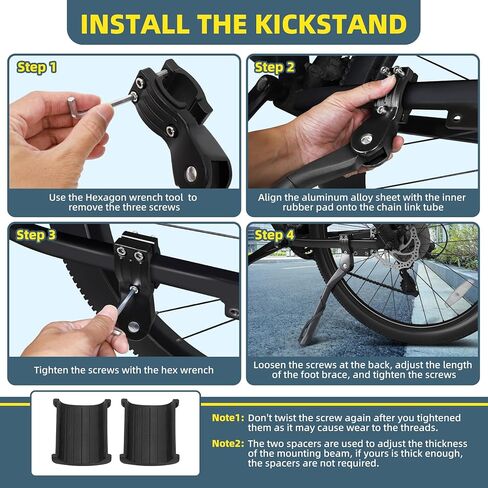 INSTALL THE KICKSTAND

Step 1

Use the Hexagon wrench tool to remove the three screws

Step 2

Align the aluminum alloy sheet with the inner rubber pad onto the chain link tube

Step 3

Tighten the screws with the hex wrench

Step 4

Loosen the screws at the back, adjust the length of the foot brace, and tighten the screws

Note1: Don't twist the screw again after you tightened them as it may cause wear to the threads.

Note2: The two spacers are used to adjust the thickness of the mounting beam, if yours is thick enough, the spacers are not required.