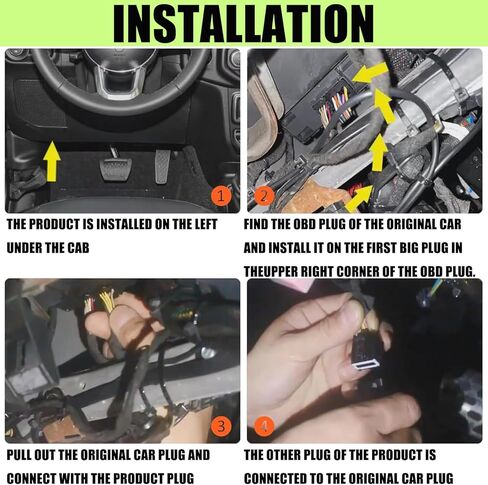 INSTALLATION

1

THE PRODUCT IS INSTALLED ON THE LEFT UNDER THE CAB

2

FIND THE OBD PLUG OF THE ORIGINAL CAR AND INSTALL IT ON THE FIRST BIG PLUG IN THEUPPER RIGHT CORNER OF THE OBD PLUG.

3

PULL OUT THE ORIGINAL CAR PLUG AND CONNECT WITH THE PRODUCT PLUG

4

THE OTHER PLUG OF THE PRODUCT IS CONNECTED TO THE ORIGINAL CAR PLUG