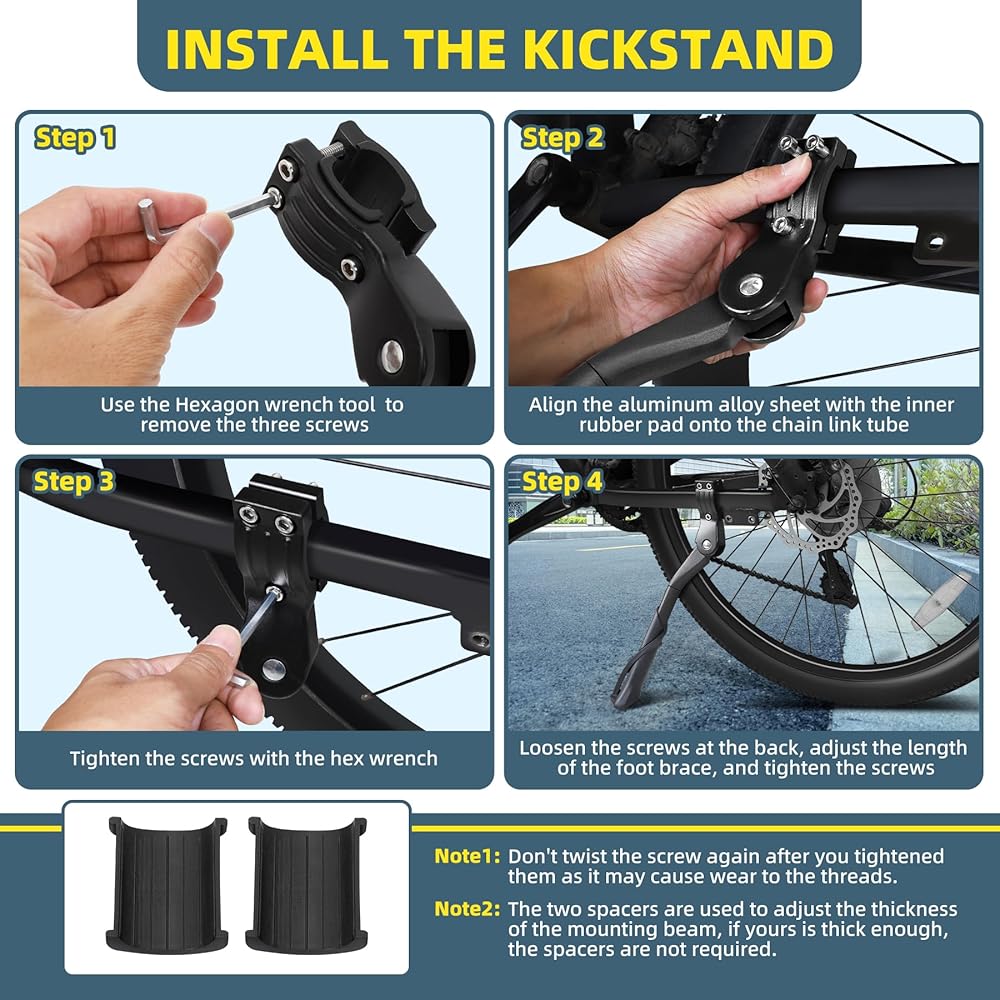 INSTALL THE KICKSTAND

Step 1

Use the Hexagon wrench tool to remove the three screws

Step 2

Align the aluminum alloy sheet with the inner rubber pad onto the chain link tube

Step 3

Tighten the screws with the hex wrench

Step 4

Loosen the screws at the back, adjust the length of the foot brace, and tighten the screws

Note1: Don't twist the screw again after you tightened them as it may cause wear to the threads.

Note2: The two spacers are used to adjust the thickness of the mounting beam, if yours is thick enough, the spacers are not required.