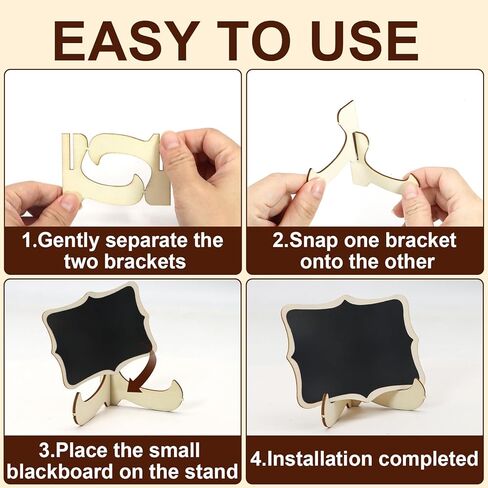 EASY TO USE

1.Gently separate the two brackets

2.Snap one bracket onto the other

3.Place the small blackboard on the stand

4.Installation completed