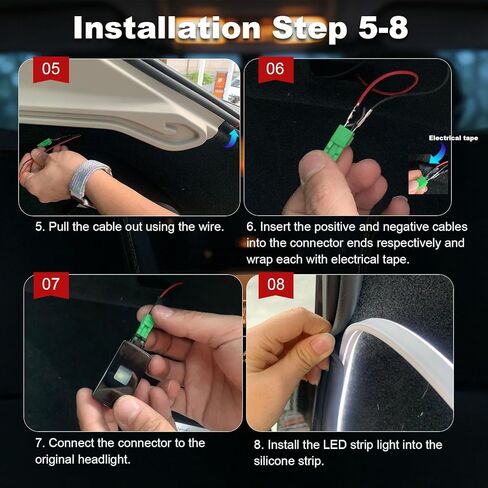 Installation Step 5-8

05

5. Pull the cable out using the wire.

06

Electrical tape

6. Insert the positive and negative cables into the connector ends respectively and wrap each with electrical tape.

07

7. Connect the connector to the original headlight.

08

8. Install the LED strip light into the silicone strip.