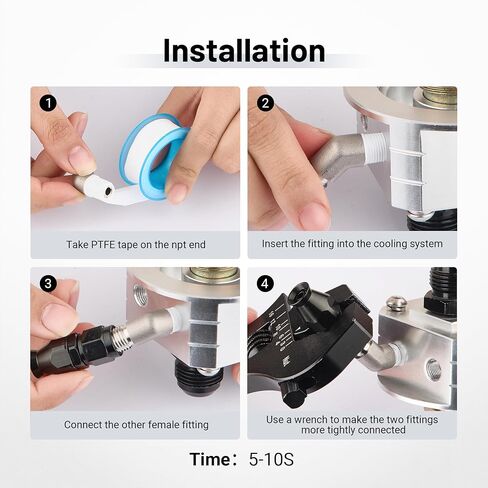 Installation

1
Take PTFE tape on the npt end

2
Insert the fitting into the cooling system

3
Connect the other female fitting

4
Use a wrench to make the two fittings more tightly connected

Time： 5-10S